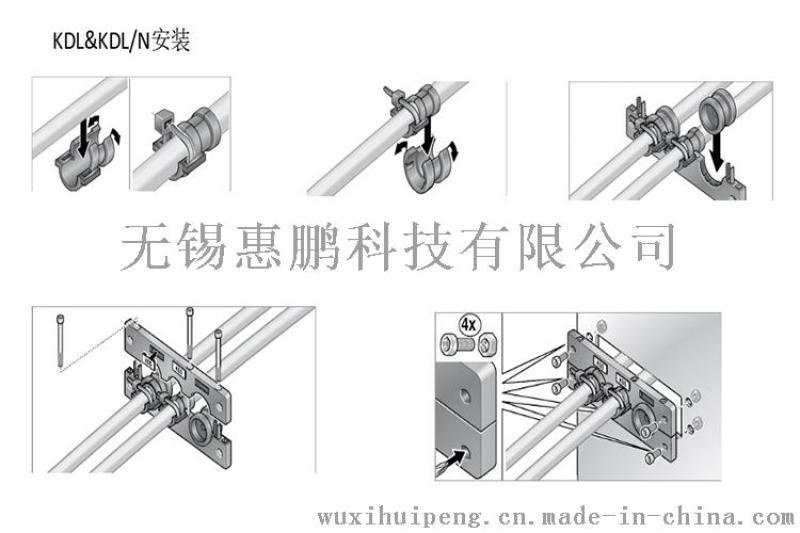 KDL&KDL/N安装

无锡惠鹏科技有限公司

4x

wuxihuipeng.cn.made-in-china.com